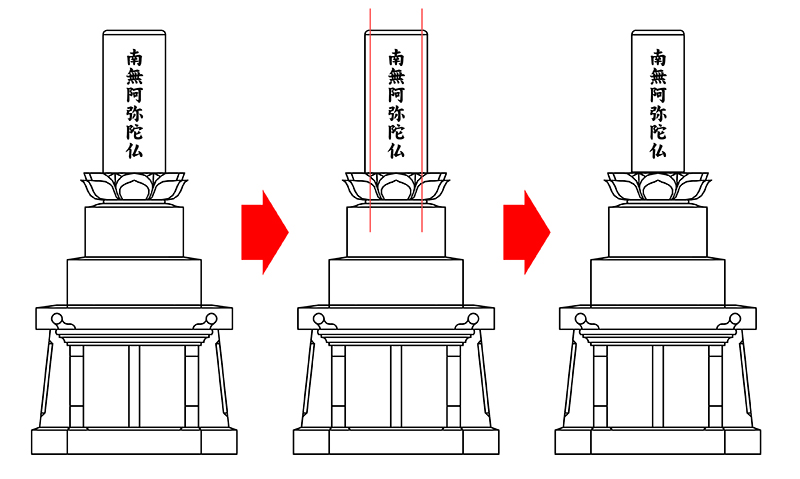 南無阿弥陀仏

南無阿弥陀仏

南無阿弥陀仏