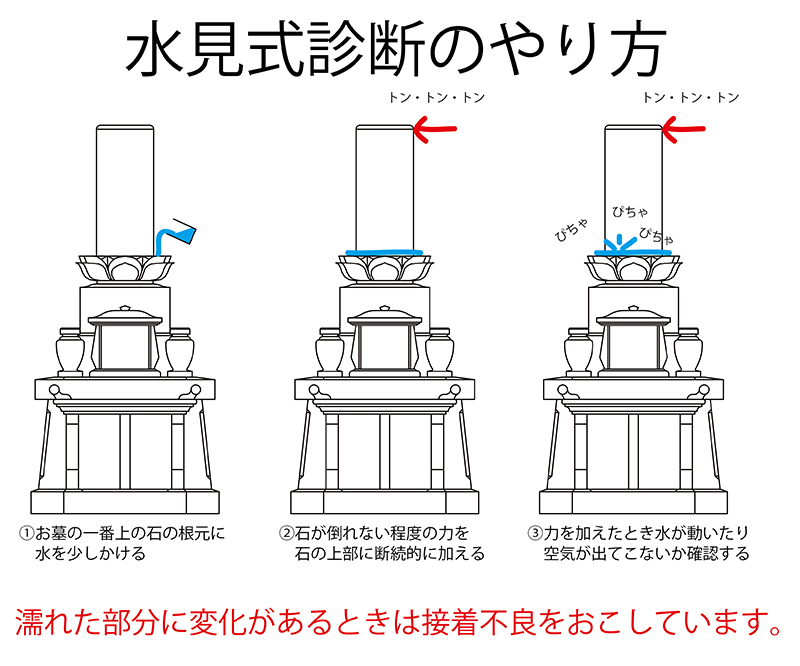 水見式診断のやり方

トン・トン・トン

トン・トン・トン

ぴちゃ

ぴちゃ

ぴちゃ

①お墓の一番上の石の根元に水を少しかける

②石が倒れない程度の力を石の上部に断続的に加える

③力を加えたとき水が動いたり空気が出てこないか確認する

濡れた部分に変化があるときは接着不良をおこしています。